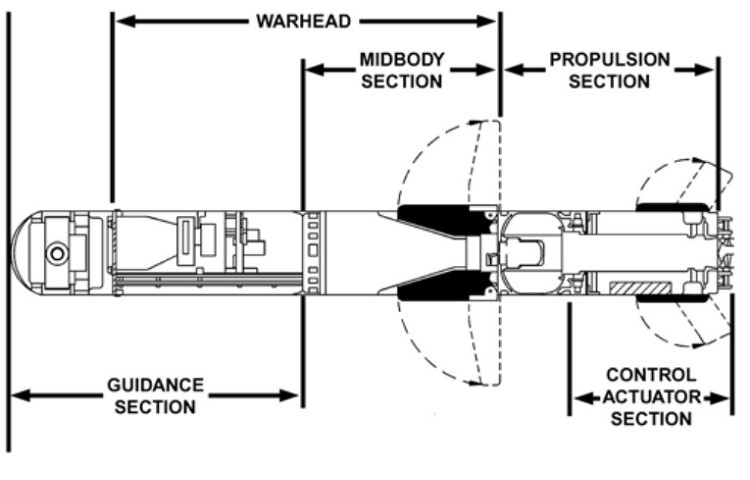 WARHEAD

MIDBODY SECTION

PROPULSION SECTION

GUIDANCE SECTION

CONTROL ACTUATOR SECTION