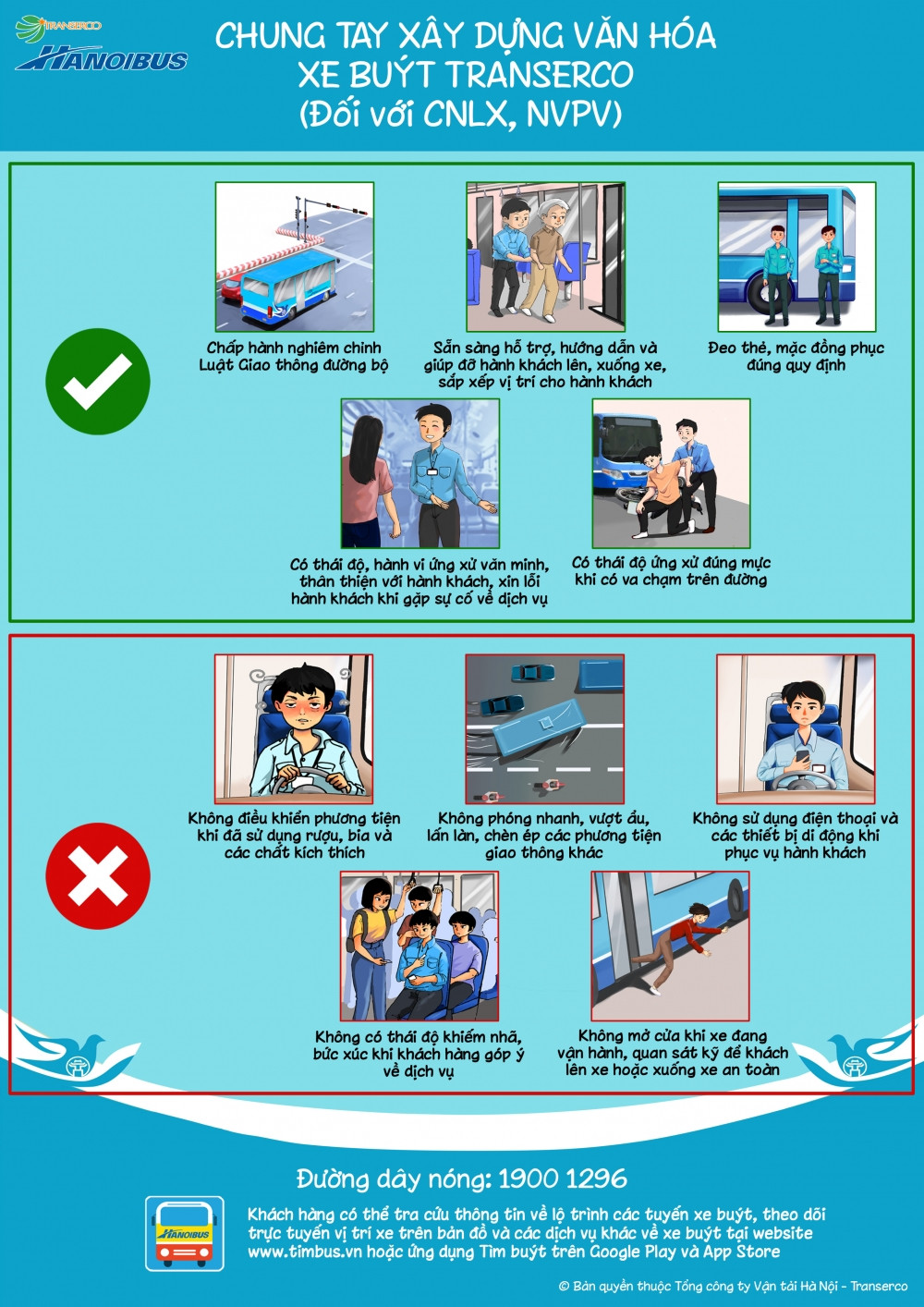 TRANSERCO
HANOIBUS

CHUNG TAY XÂY DỰNG VĂN HÓA XE BUÝT TRANSERCO (Đối với CNLX, NVPV)

Chấp hành nghiêm chỉnh Luật Giao thông đường bộ

Sẵn sàng hỗ trợ, hướng dẫn và giúp đỡ hành khách lên, xuống xe, sắp xếp vị trí cho hành khách

Đeo thẻ, mặc đồng phục đúng quy định

Có thái độ, hành vi ứng xử văn minh, thân thiện với hành khách, xin lỗi hành khách khi gặp sự cố về dịch vụ

Có thái độ ứng xử đúng mực khi có va chạm trên đường

Không điều khiển phương tiện khi đã sử dụng rượu, bia và các chất kích thích

Không phóng nhanh, vượt ẩu, lấn làn, chèn ép các phương tiện giao thông khác

Không sử dụng điện thoại và các thiết bị di động khi phục vụ hành khách

Không có thái độ khiếm nhã, bức xúc khi khách hàng góp ý về dịch vụ

Không mở cửa khi xe đang vận hành, quan sát kỹ để khách lên xe hoặc xuống xe an toàn

Đường dây nóng: 1900 1296

HANOIBUS

Khách hàng có thể tra cứu thông tin về lộ trình các tuyến xe buýt, theo dõi trực tuyến vị trí xe trên bản đồ và các dịch vụ khác về xe buýt tại website www.timbus.vn hoặc ứng dụng Tìm buýt trên Google Play và App Store

© Bản quyền thuộc Tổng công ty Vận tải Hà Nội - Transerco