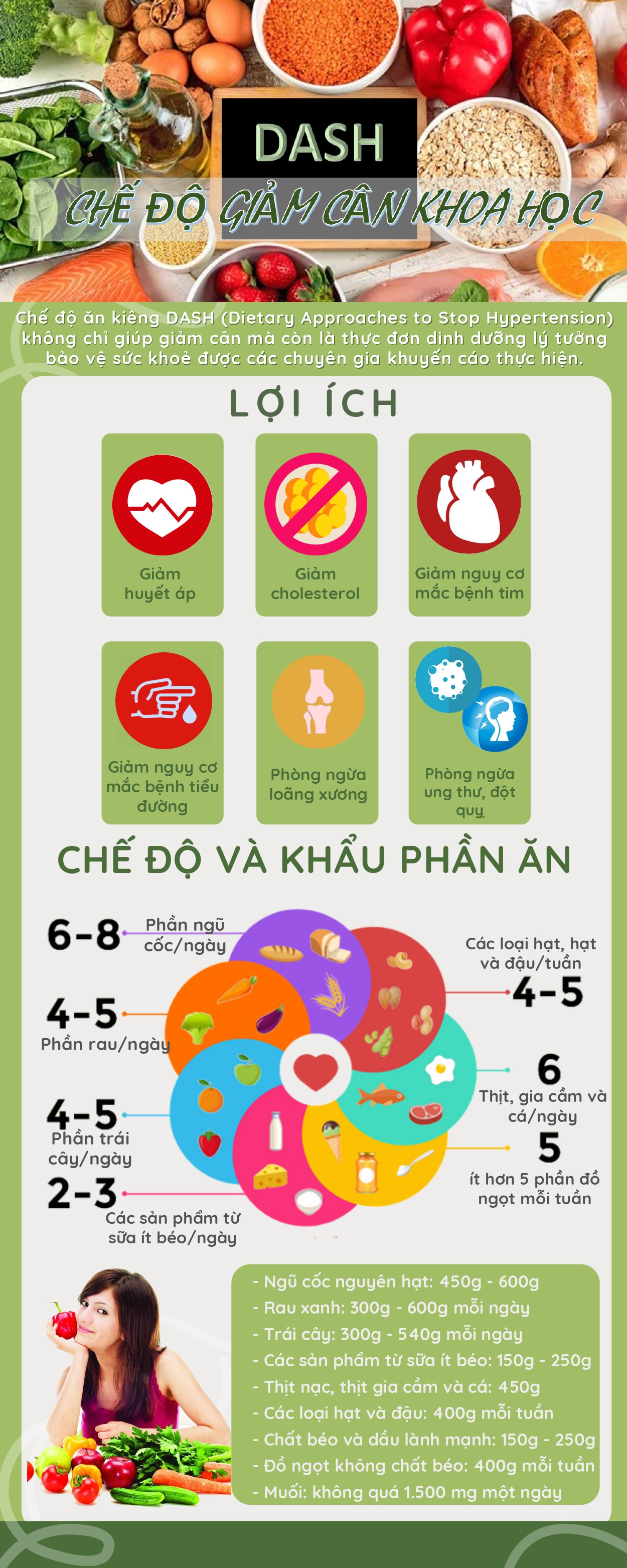 DASH

CHẾ ĐỘ GIẢM CÂN KHOA HỌC

Chế độ ăn kiêng DASH (Dietary Approaches to Stop Hypertension) không chỉ giúp giảm cân mà còn là thực đơn dinh dưỡng lý tưởng bảo vệ sức khoẻ được các chuyên gia khuyến cáo thực hiện.

LỢI ÍCH

Giảm huyết áp

Giảm cholesterol

Giảm nguy cơ mắc bệnh tim

Giảm nguy cơ mắc bệnh tiểu đường

Phòng ngừa loãng xương

Phòng ngừa ung thư, đột quỵ

CHẾ ĐỘ VÀ KHẨU PHẦN ĂN

6-8 Phần ngũ cốc/ngày

4-5 Phần rau/ngày

4-5 Phần trái cây/ngày

2-3 Các sản phẩm từ sữa ít béo/ngày

Các loại hạt, hạt và đậu/tuần 4-5

6 Thịt, gia cầm và cá/ngày

5 ít hơn 5 phần đồ ngọt mỗi tuần

- Ngũ cốc nguyên hạt: 450g - 600g
- Rau xanh: 300g - 600g mỗi ngày
- Trái cây: 300g - 540g mỗi ngày
- Các sản phẩm từ sữa ít béo: 150g - 250g
- Thịt nạc, thịt gia cầm và cá: 450g
- Các loại hạt và đậu: 400g mỗi tuần
- Chất béo và dầu lành mạnh: 150g - 250g
- Đồ ngọt không chất béo: 400g mỗi tuần
- Muối: không quá 1.500 mg một ngày