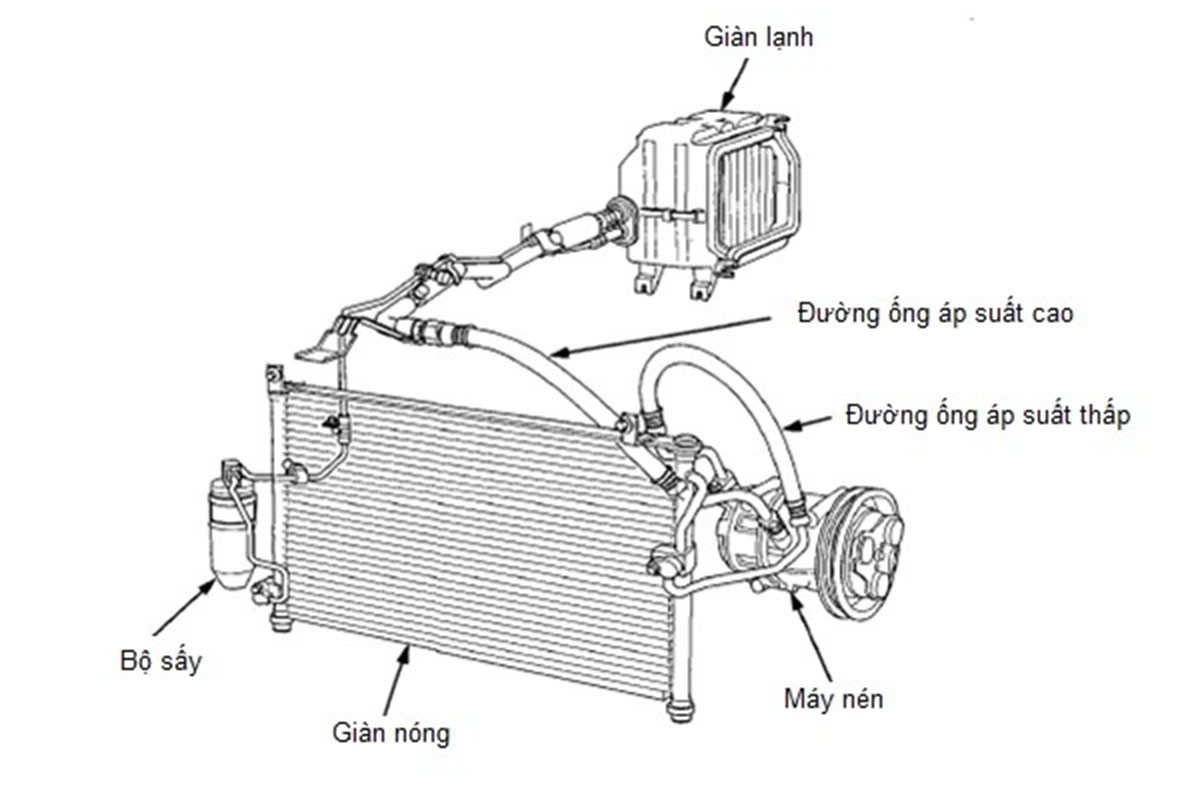 Giàn lạnh

Đường ống áp suất cao

Đường ống áp suất thấp

Bộ sấy

Giàn nóng

Máy nén