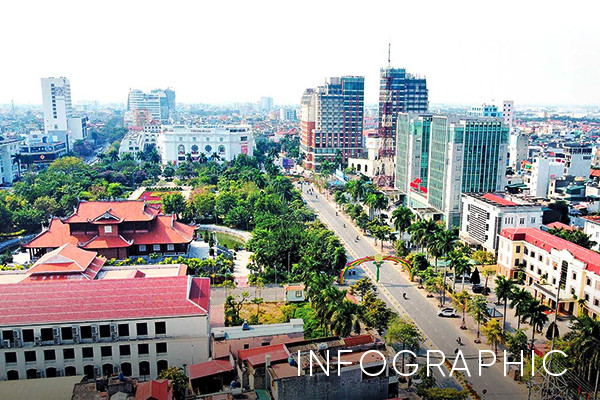 INFOGRAPHIC