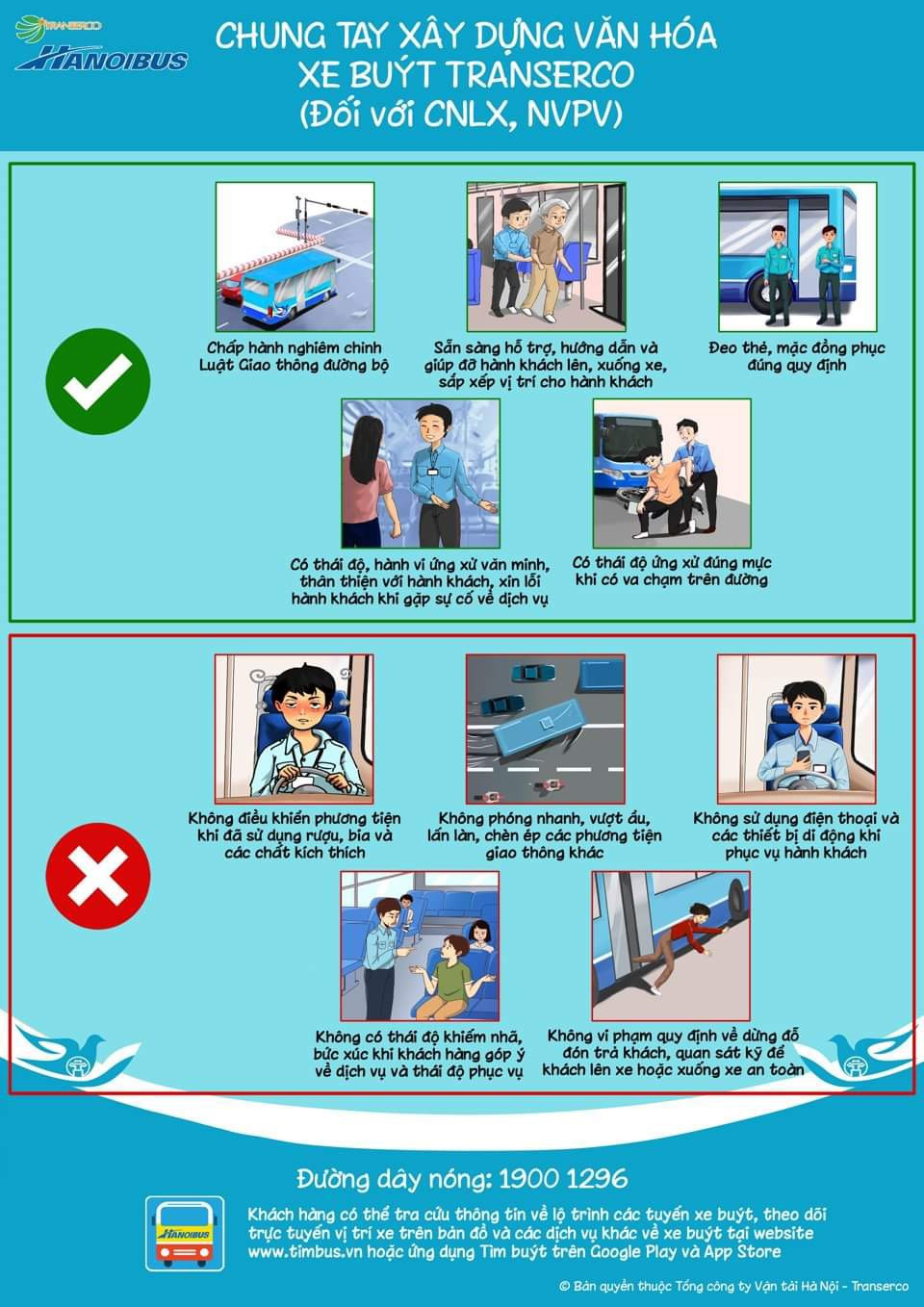 TRANSERCO
HANOIBUS

CHUNG TAY XÂY DỰNG VĂN HÓA XE BUÝT TRANSERCO (Đối với CNLX, NVPV)

Chấp hành nghiêm chỉnh Luật Giao thông đường bộ

Sẵn sàng hỗ trợ, hướng dẫn và giúp đỡ hành khách lên, xuống xe, sắp xếp vị trí cho hành khách

Đeo thẻ, mặc đồng phục đúng quy định

Có thái độ, hành vi ứng xử văn minh, thân thiện với hành khách, xin lỗi hành khách khi gặp sự cố về dịch vụ

Có thái độ ứng xử đúng mực khi có va chạm trên đường

Không điều khiển phương tiện khi đã sử dụng rượu, bia và các chất kích thích

Không phóng nhanh, vượt ẩu, lấn làn, chèn ép các phương tiện giao thông khác

Không sử dụng điện thoại và các thiết bị di động khi phục vụ hành khách

Không có thái độ khiếm nhã, bức xúc khi khách hàng góp ý về dịch vụ và thái độ phục vụ

Không vi phạm quy định về dừng đỗ đón trả khách, quan sát kỹ để khách lên xe hoặc xuống xe an toàn

Đường dây nóng: 1900 1296

HANOIBUS

Khách hàng có thể tra cứu thông tin về lộ trình các tuyến xe buýt, theo dõi trực tuyến vị trí xe trên bản đồ và các dịch vụ khác về xe buýt tại website www.timbus.vn hoặc ứng dụng Tìm buýt trên Google Play và App Store

© Bản quyền thuộc Tổng công ty Vận tải Hà Nội - Transerco