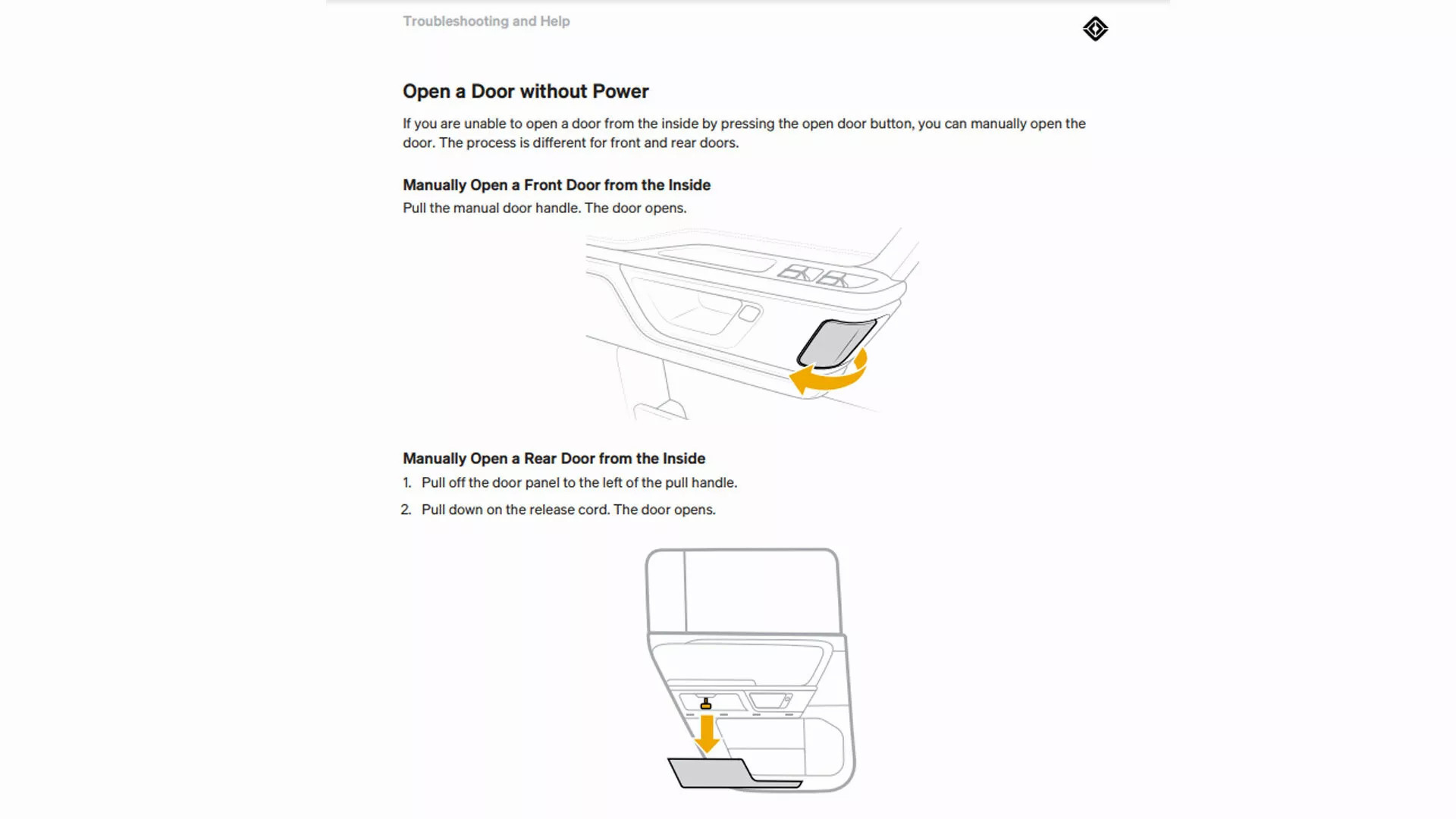 Troubleshooting and Help

Open a Door without Power

If you are unable to open a door from the inside by pressing the open door button, you can manually open the door. The process is different for front and rear doors.

Manually Open a Front Door from the Inside

Pull the manual door handle. The door opens.

Manually Open a Rear Door from the Inside

1. Pull off the door panel to the left of the pull handle.
2. Pull down on the release cord. The door opens.