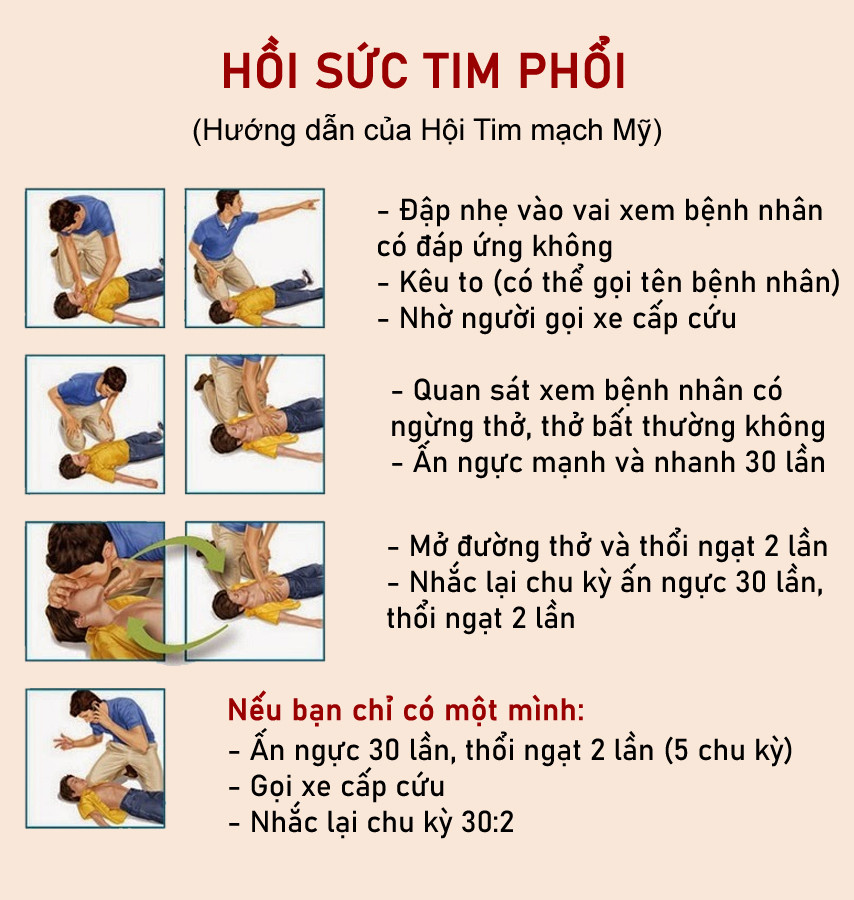 HỒI SỨC TIM PHỔI
(Hướng dẫn của Hội Tim mạch Mỹ)

- Đập nhẹ vào vai xem bệnh nhân có đáp ứng không
- Kêu to (có thể gọi tên bệnh nhân)
- Nhờ người gọi xe cấp cứu

- Quan sát xem bệnh nhân có ngừng thở, thở bất thường không
- Ấn ngực mạnh và nhanh 30 lần

- Mở đường thở và thổi ngạt 2 lần
- Nhắc lại chu kỳ ấn ngực 30 lần, thổi ngạt 2 lần

Nếu bạn chỉ có một mình:
- Ấn ngực 30 lần, thổi ngạt 2 lần (5 chu kỳ)
- Gọi xe cấp cứu
- Nhắc lại chu kỳ 30:2