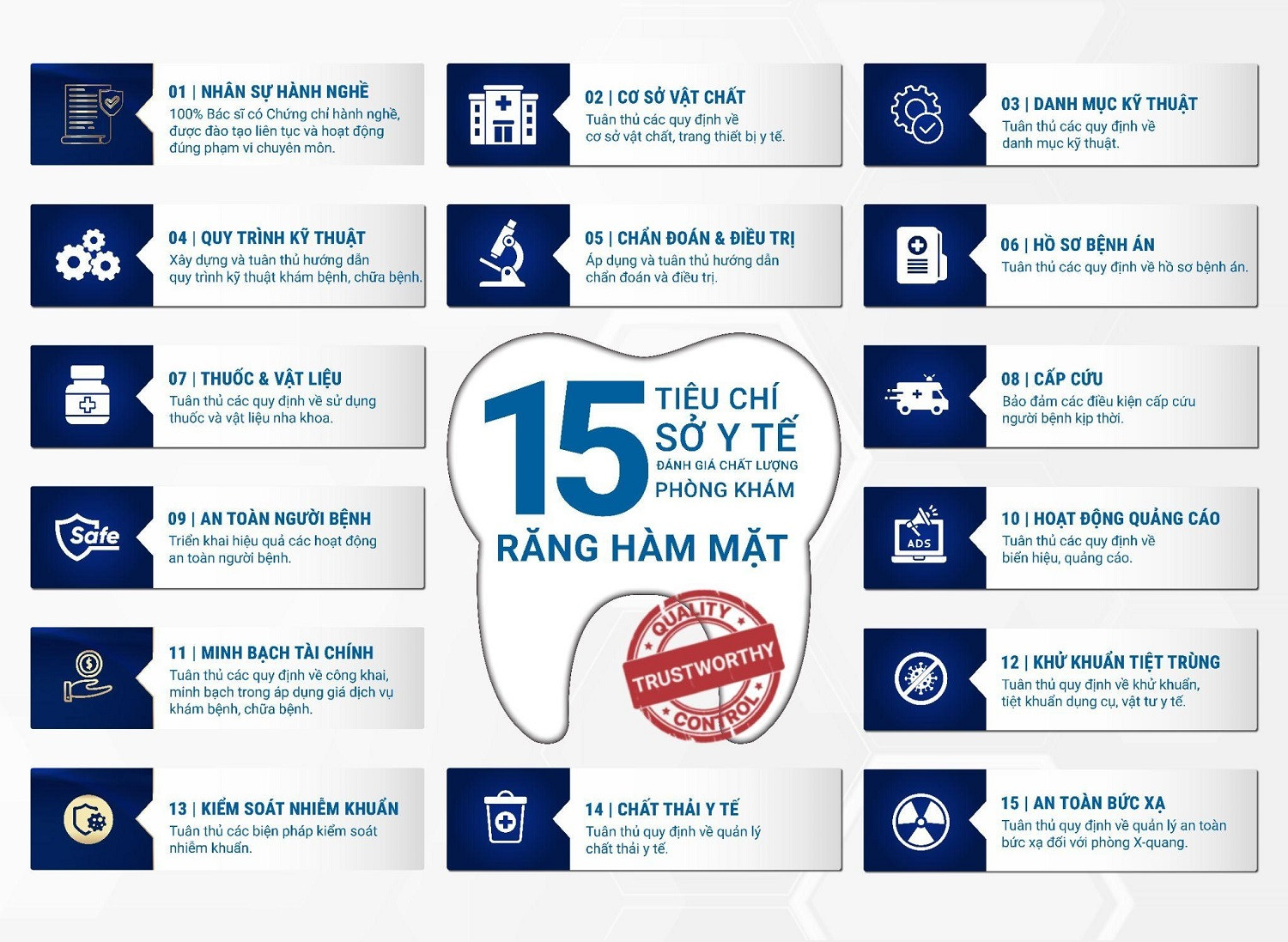 01 | NHÂN SỰ HÀNH NGHỀ
100% Bác sĩ có Chứng chỉ hành nghề, được đào tạo liên tục và hoạt động đúng phạm vi chuyên môn.

02 | CƠ SỞ VẬT CHẤT
Tuân thủ các quy định về cơ sở vật chất, trang thiết bị y tế.

03 | DANH MỤC KỸ THUẬT
Tuân thủ các quy định về danh mục kỹ thuật.

04 | QUY TRÌNH KỸ THUẬT
Xây dựng và tuân thủ hướng dẫn quy trình kỹ thuật khám bệnh, chữa bệnh.

05 | CHẨN ĐOÁN & ĐIỀU TRỊ
Áp dụng và tuân thủ hướng dẫn chẩn đoán và điều trị.

06 | HỒ SƠ BỆNH ÁN
Tuân thủ các quy định về hồ sơ bệnh án.

07 | THUỐC & VẬT LIỆU
Tuân thủ các quy định về sử dụng thuốc và vật liệu nha khoa.

15 TIÊU CHÍ SỞ Y TẾ
ĐÁNH GIÁ CHẤT LƯỢNG
PHÒNG KHÁM
RĂNG HÀM MẶT

QUALITY
TRUSTWORTHY
CONTROL

08 | CẤP CỨU
Bảo đảm các điều kiện cấp cứu người bệnh kịp thời.

Safe

09 | AN TOÀN NGƯỜI BỆNH
Triển khai hiệu quả các hoạt động an toàn người bệnh.

ADS

10 | HOẠT ĐỘNG QUẢNG CÁO
Tuân thủ các quy định về biển hiệu, quảng cáo.

11 | MINH BẠCH TÀI CHÍNH
Tuân thủ các quy định về công khai, minh bạch trong áp dụng giá dịch vụ khám bệnh, chữa bệnh.

12 | KHỬ KHUẨN TIỆT TRÙNG
Tuân thủ quy định về khử khuẩn, tiệt khuẩn dụng cụ, vật tư y tế.

13 | KIỂM SOÁT NHIỄM KHUẨN
Tuân thủ các biện pháp kiểm soát nhiễm khuẩn.

14 | CHẤT THẢI Y TẾ
Tuân thủ quy định về quản lý chất thải y tế.

15 | AN TOÀN BỨC XẠ
Tuân thủ quy định về quản lý an toàn bức xạ đối với phòng X-quang.