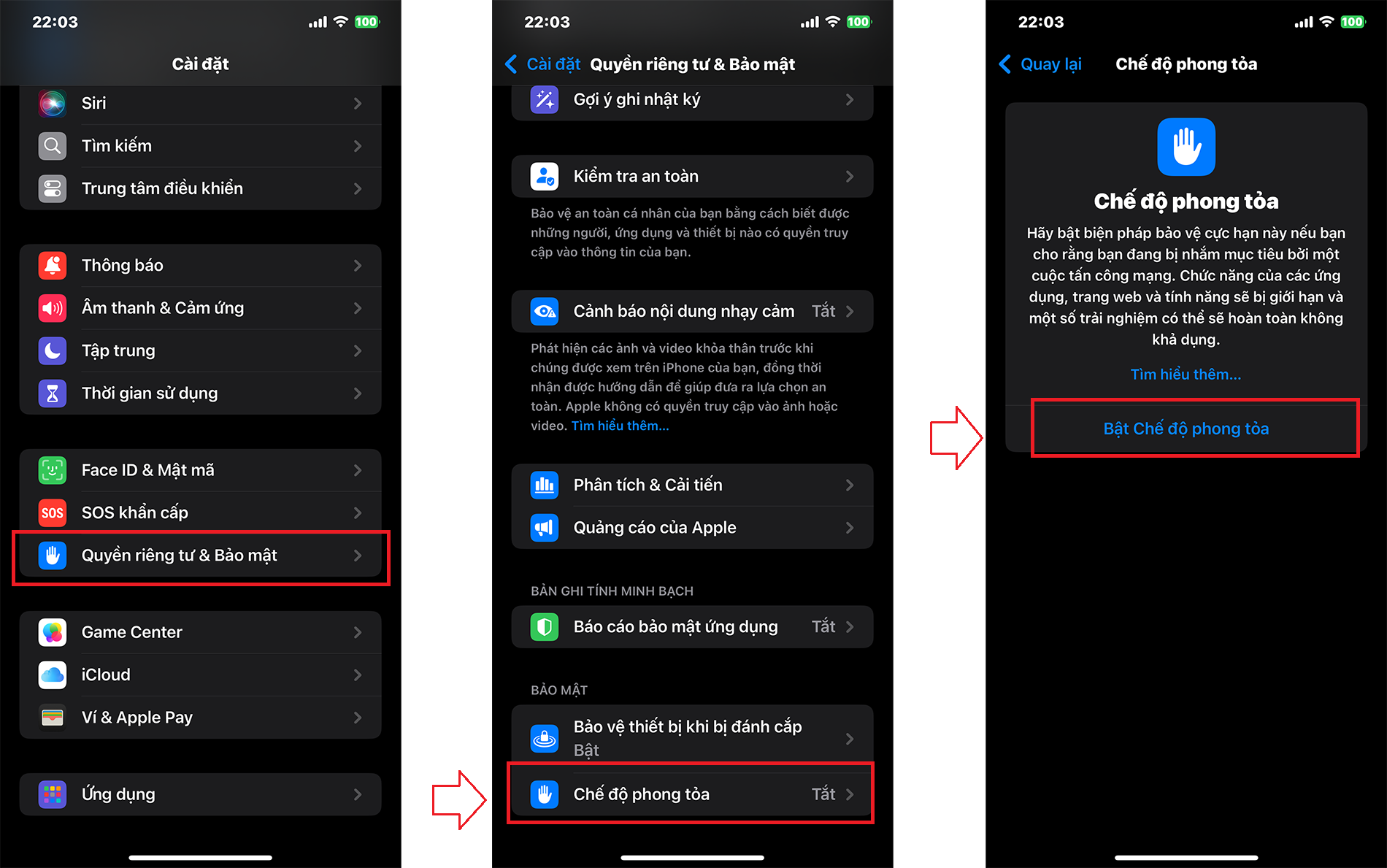 22:03 100

Cài đặt

Siri

Tìm kiếm

Trung tâm điều khiển

Thông báo

Âm thanh & Cảm ứng

Tập trung

Thời gian sử dụng

Face ID & Mật mã

SOS SOS khẩn cấp

Quyền riêng tư & Bảo mật

Game Center

iCloud

Ví & Apple Pay

Ứng dụng

22:03 100

Cài đặt Quyền riêng tư & Bảo mật

Gợi ý ghi nhật ký

Kiểm tra an toàn

Bảo vệ an toàn cá nhân của bạn bằng cách biết được những người, ứng dụng và thiết bị nào có quyền truy cập vào thông tin của bạn.

Cảnh báo nội dung nhạy cảm Tắt

Phát hiện các ảnh và video khỏa thân trước khi chúng được xem trên iPhone của bạn, đồng thời nhận được hướng dẫn để giúp đưa ra lựa chọn an toàn. Apple không có quyền truy cập vào ảnh hoặc video. Tìm hiểu thêm...

Phân tích & Cải tiến

Quảng cáo của Apple

BẢN GHI TÍNH MINH BẠCH

Báo cáo bảo mật ứng dụng Tắt

BẢO MẬT

Bảo vệ thiết bị khi bị đánh cắp
Bật

Chế độ phong tỏa Tắt

22:03 100

Quay lại Chế độ phong tỏa

Chế độ phong tỏa

Hãy bật biện pháp bảo vệ cực hạn này nếu bạn cho rằng bạn đang bị nhắm mục tiêu bởi một cuộc tấn công mạng. Chức năng của các ứng dụng, trang web và tính năng sẽ bị giới hạn và một số trải nghiệm có thể sẽ hoàn toàn không khả dụng.

Tìm hiểu thêm...

Bật Chế độ phong tỏa