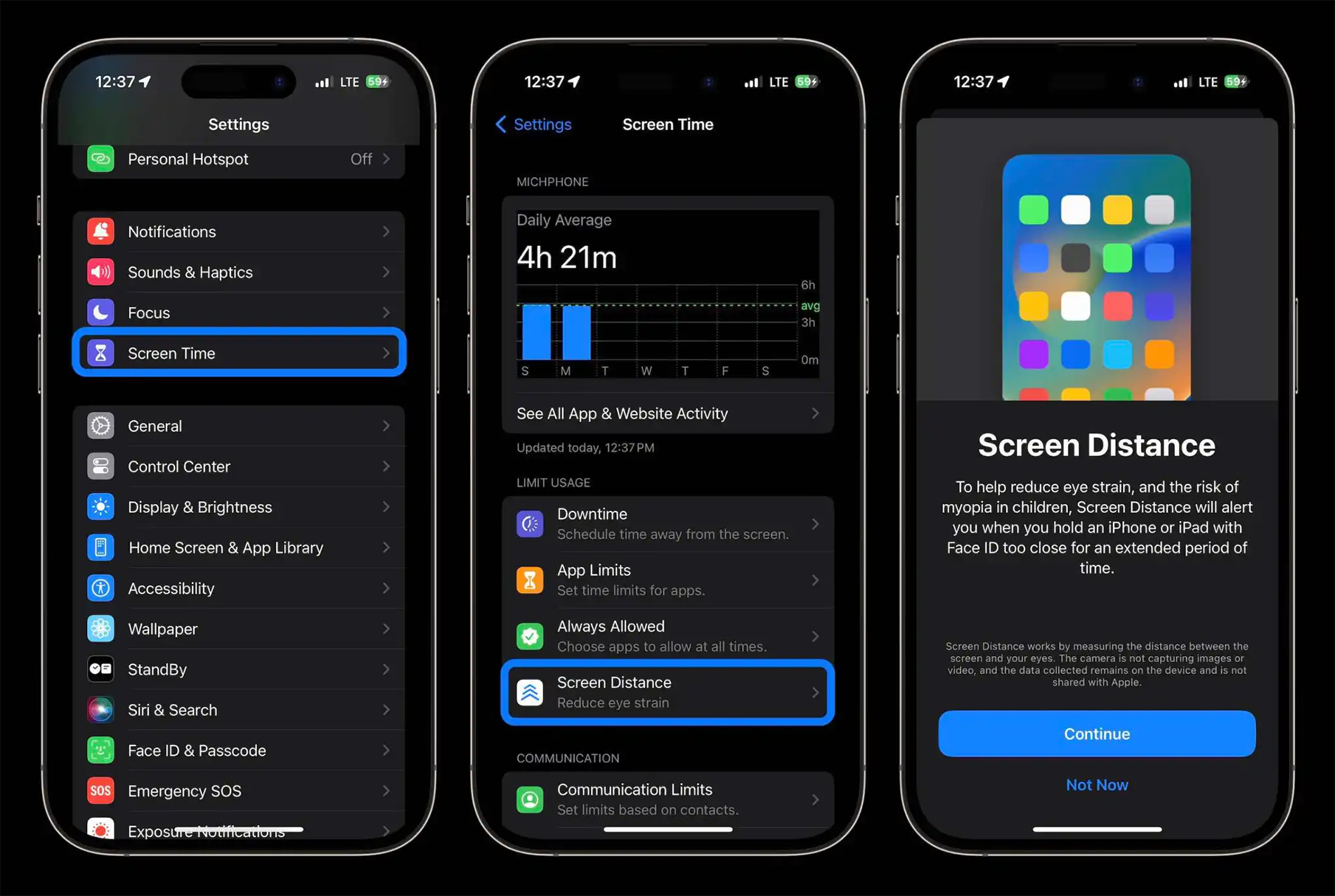 12:37 LTE 59

Settings

Personal Hotspot Off

Notifications

Sounds & Haptics

Focus

Screen Time

General

Control Center

Display & Brightness

Home Screen & App Library

Accessibility

Wallpaper

StandBy

Siri & Search

Face ID & Passcode

SOS Emergency SOS

Exposure Notifications

12:37 LTE 59

Settings Screen Time

MICHPHONE

Daily Average

4h 21m

6h
avg
3h
0m

S M T W T F S

See All App & Website Activity

Updated today, 12:37 PM

LIMIT USAGE

Downtime
Schedule time away from the screen.

App Limits
Set time limits for apps.

Always Allowed
Choose apps to allow at all times.

Screen Distance
Reduce eye strain

COMMUNICATION

Communication Limits
Set limits based on contacts.

12:37 LTE 59

Screen Distance

To help reduce eye strain, and the risk of myopia in children, Screen Distance will alert you when you hold an iPhone or iPad with Face ID too close for an extended period of time.

Screen Distance works by measuring the distance between the screen and your eyes. The camera is not capturing images or video, and the data collected remains on the device and is not shared with Apple.

Continue

Not Now